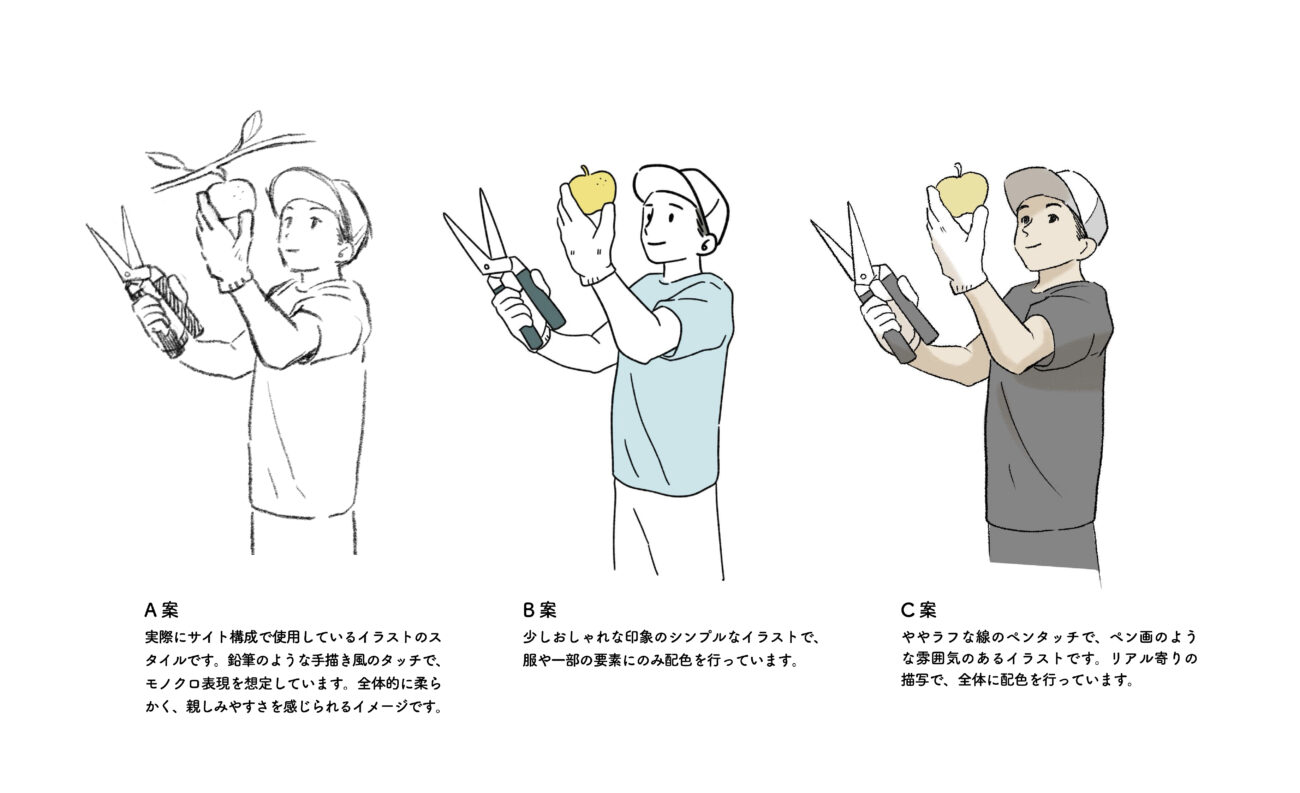 A案
実際にサイト構成で使用しているイラストのスタイルです。鉛筆のような手描き風のタッチで、モノクロ表現を想定しています。全体的に柔らかく、親しみやすさを感じられるイメージです。

B案
少しおしゃれな印象のシンプルなイラストで、服や一部の要素にのみ配色を行っています。

C案
ややラフな線のペンタッチで、ペン画のような雰囲気のあるイラストです。リアル寄りの描写で、全体に配色を行っています。